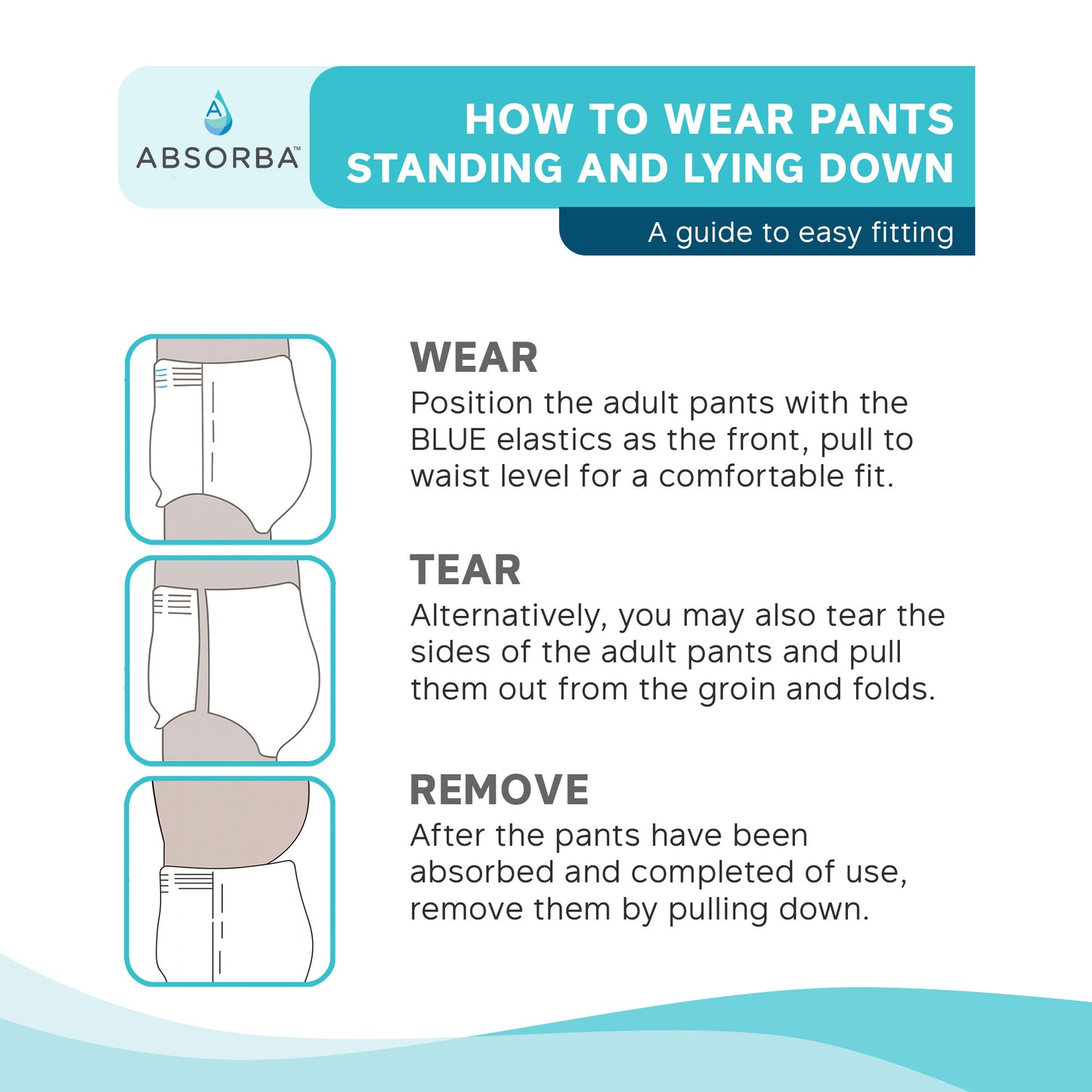 A

ABSORBA™

HOW TO WEAR PANTS STANDING AND LYING DOWN

A guide to easy fitting

WEAR
Position the adult pants with the BLUE elastics as the front, pull to waist level for a comfortable fit.

TEAR
Alternatively, you may also tear the sides of the adult pants and pull them out from the groin and folds.

REMOVE
After the pants have been absorbed and completed of use, remove them by pulling down.