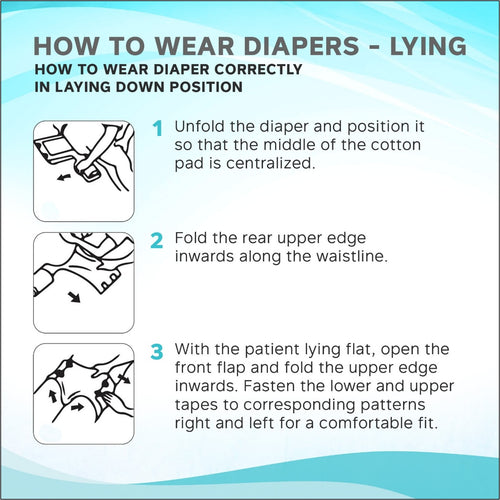 HOW TO WEAR DIAPERS - LYING

HOW TO WEAR DIAPER CORRECTLY IN LAYING DOWN POSITION

1 Unfold the diaper and position it so that the middle of the cotton pad is centralized.

2 Fold the rear upper edge inwards along the waistline.

3 With the patient lying flat, open the front flap and fold the upper edge inwards. Fasten the lower and upper tapes to corresponding patterns right and left for a comfortable fit.