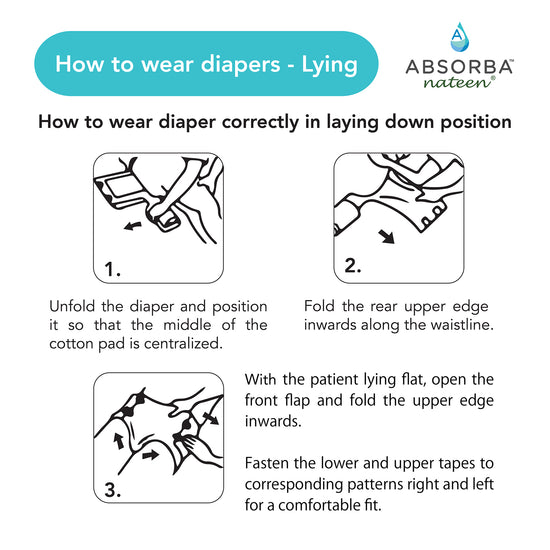 How to wear diapers - Lying

A
ABSORBA™
nateen®

How to wear diaper correctly in laying down position

1.

Unfold the diaper and position it so that the middle of the cotton pad is centralized.

2.

Fold the rear upper edge inwards along the waistline.

3.

With the patient lying flat, open the front flap and fold the upper edge inwards.

Fasten the lower and upper tapes to corresponding patterns right and left for a comfortable fit.