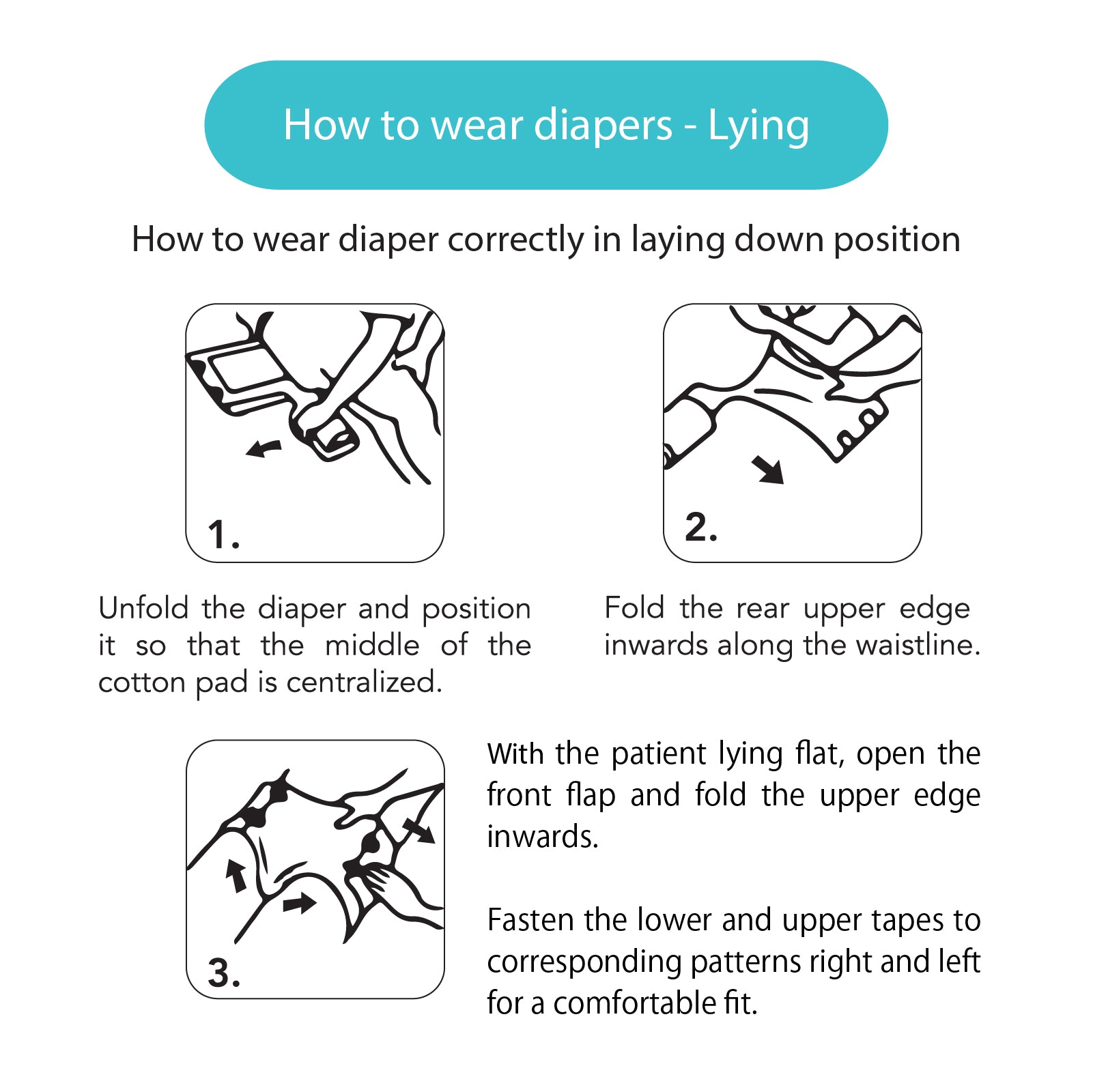 How to wear diapers - Lying

How to wear diaper correctly in laying down position

1.

Unfold the diaper and position it so that the middle of the cotton pad is centralized.

2.

Fold the rear upper edge inwards along the waistline.

3.

With the patient lying flat, open the front flap and fold the upper edge inwards.

Fasten the lower and upper tapes to corresponding patterns right and left for a comfortable fit.